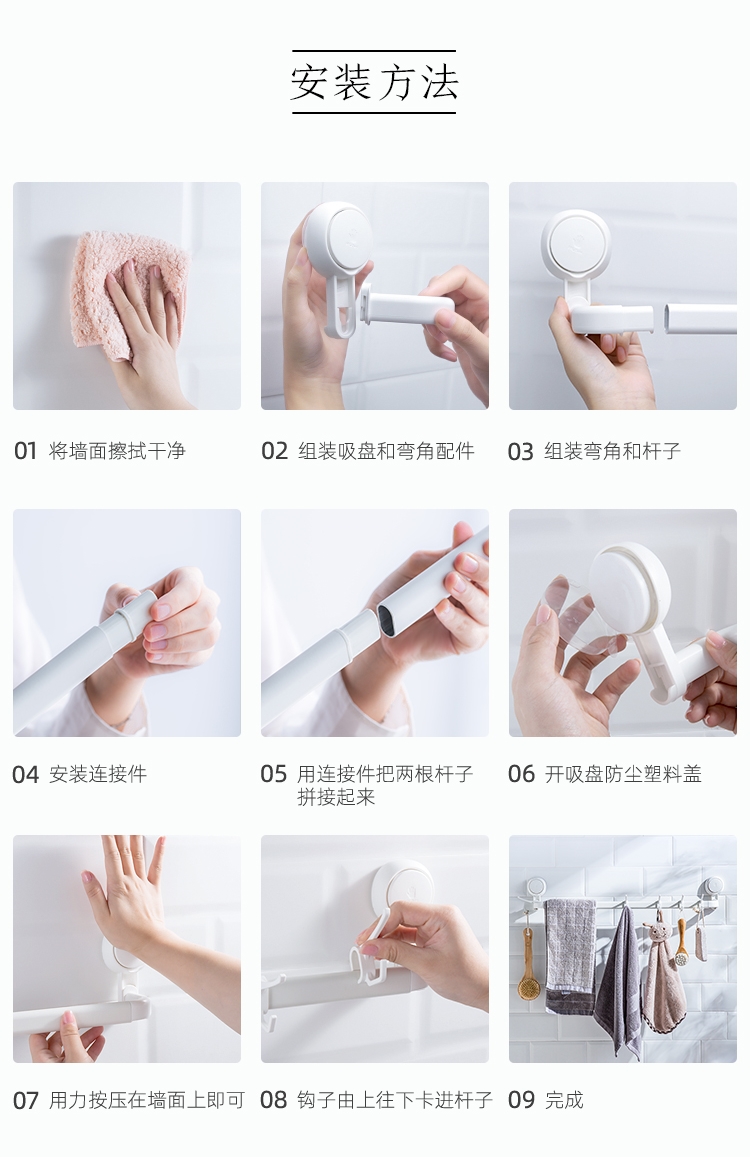 安装方法

01 将墙面擦拭干净

02 组装吸盘和弯角配件

03 组装弯角和杆子

04 安装连接件

05 用连接件把两根杆子拼接起来

06 开吸盘防尘塑料盖

07 用力按压在墙面上即可

08 钩子由上往下卡进杆子

09 完成