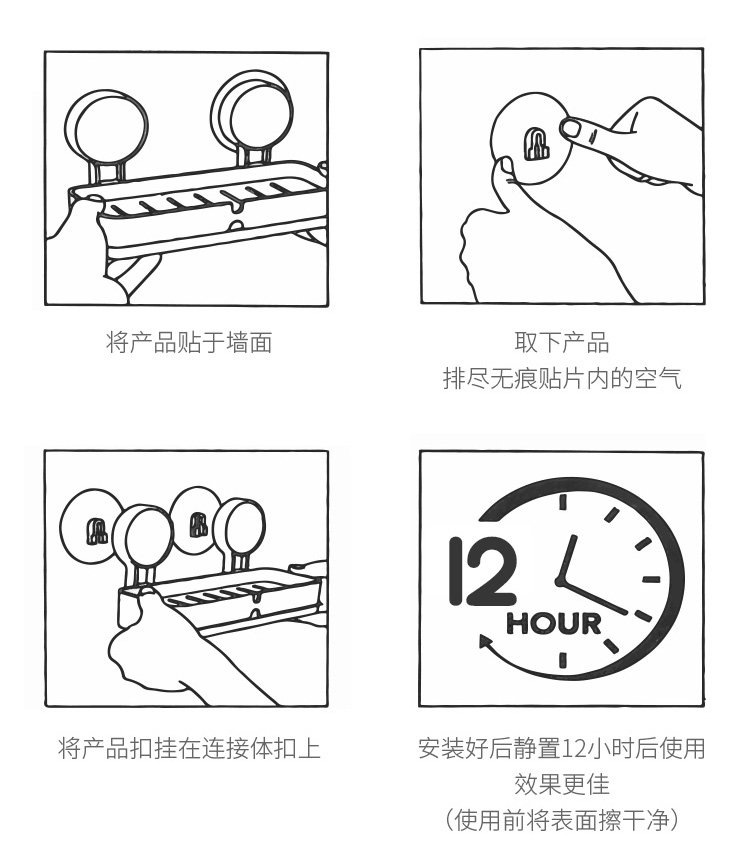 将产品贴于墙面

取下产品
排尽无痕贴片内的空气

将产品扣挂在连接体扣上

12
HOUR

安装好后静置12小时后使用
效果更佳
（使用前将表面擦干净）