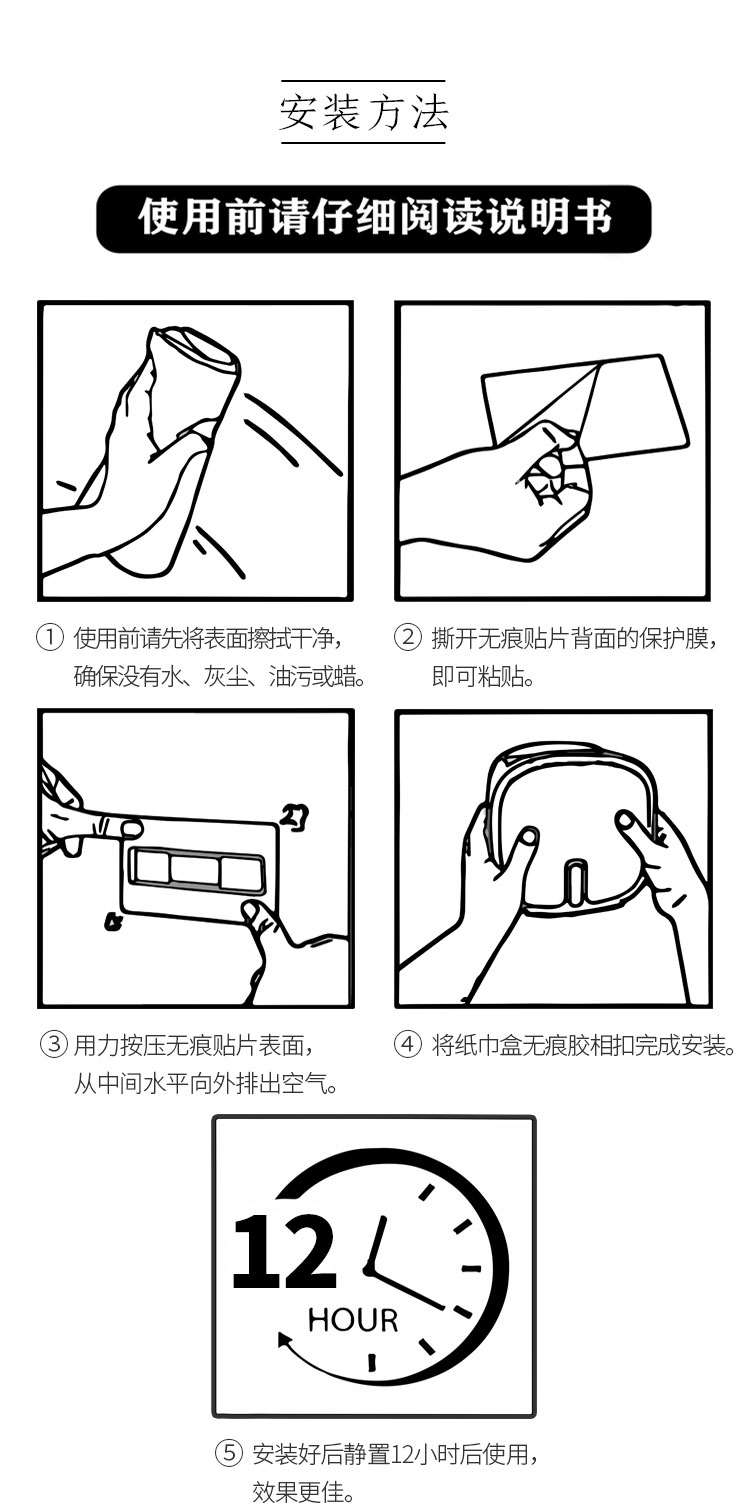 安装方法

使用前请仔细阅读说明书

① 使用前请先将表面擦拭干净，确保没有水、灰尘、油污或蜡。

② 撕开无痕贴片背面的保护膜，即可粘贴。

③ 用力按压无痕贴片表面，从中间水平向外排出空气。

④ 将纸巾盒无痕胶相扣完成安装。

12 HOUR

⑤ 安装好后静置12小时后使用，效果更佳。