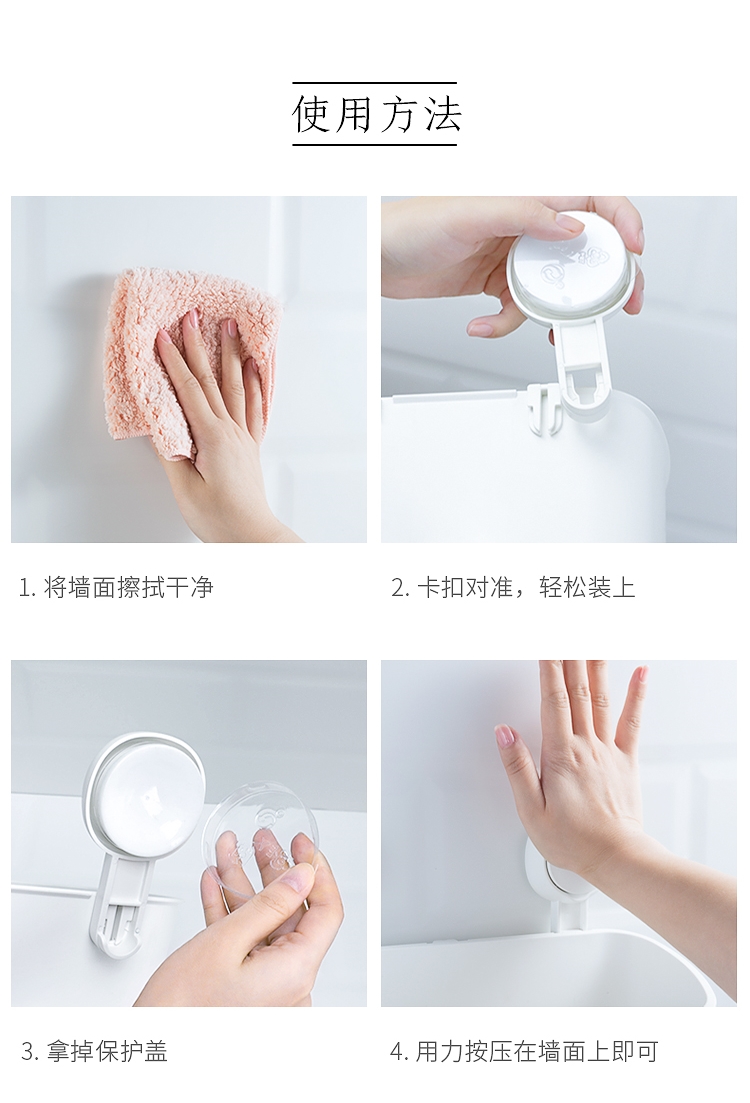 使用方法

1. 将墙面擦拭干净

2. 卡扣对准，轻松装上

3. 拿掉保护盖

4. 用力按压在墙面上即可